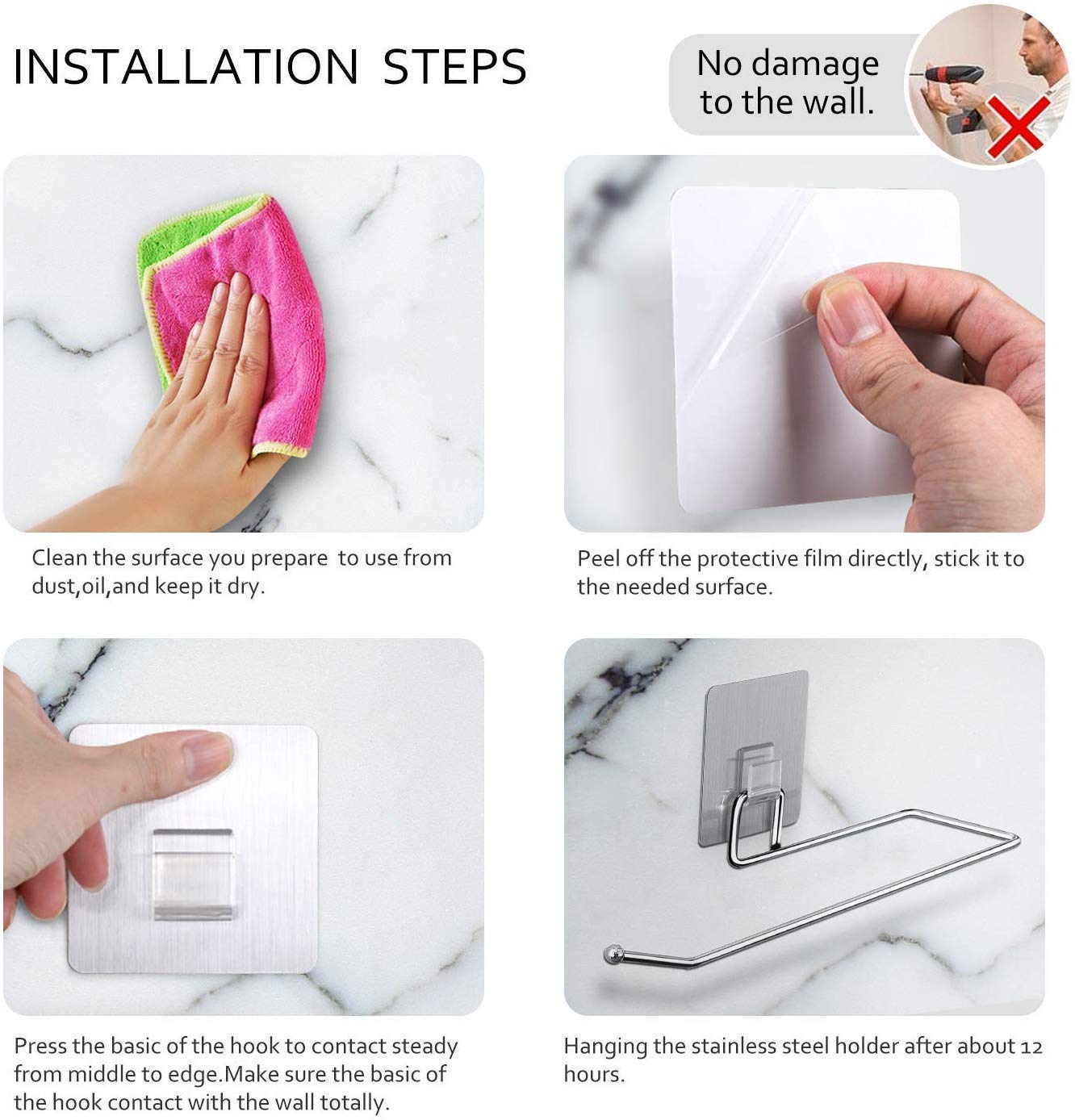 INSTALLATION STEPS

No damage to the wall.

Clean the surface you prepare to use from dust,oil,and keep it dry.

Peel off the protective film directly, stick it to the needed surface.

Press the basic of the hook to contact steady from middle to edge.Make sure the basic of the hook contact with the wall totally.

Hanging the stainless steel holder after about 12 hours.