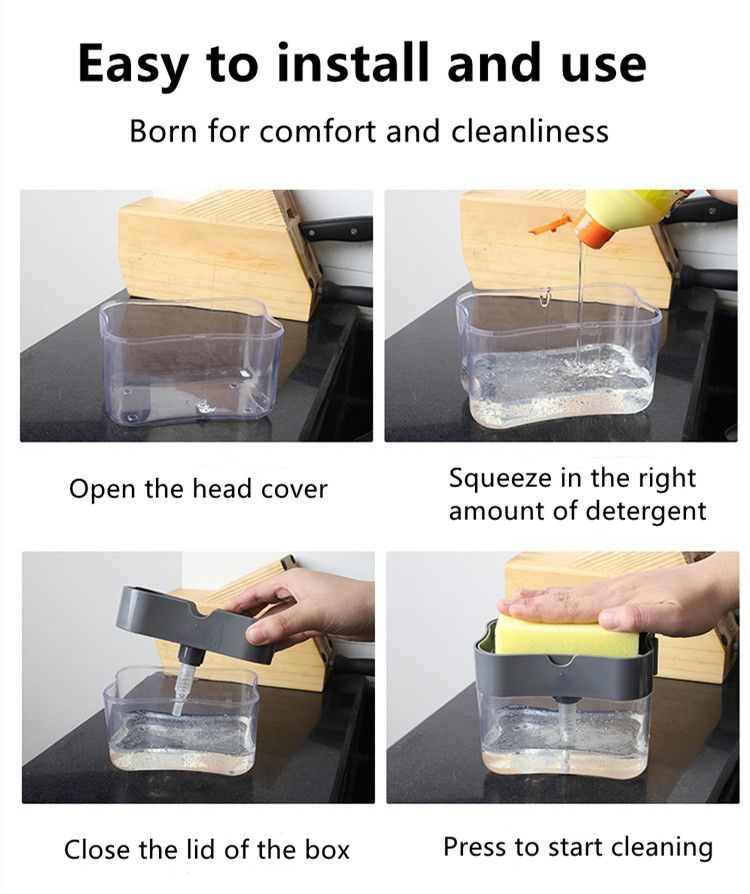 Easy to install and use

Born for comfort and cleanliness

Open the head cover

Squeeze in the right amount of detergent

Close the lid of the box

Press to start cleaning