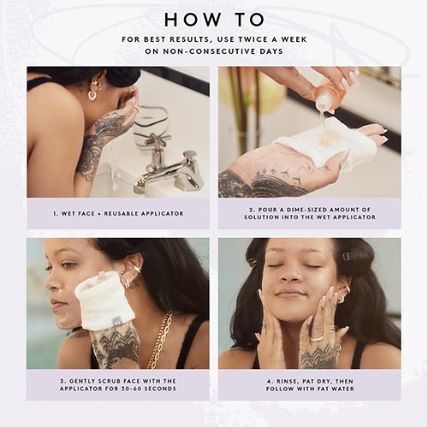 HOW TO

FOR BEST RESULTS, USE TWICE A WEEK ON NON-CONSECUTIVE DAYS

1. WET FACE + REUSABLE APPLICATOR

2. POUR A DIME-SIZED AMOUNT OF SOLUTION INTO THE WET APPLICATOR

3. GENTLY SCRUB FACE WITH THE APPLICATOR FOR 30-60 SECONDS

4. RINSE, PAT DRY, THEN FOLLOW WITH FAT WATER