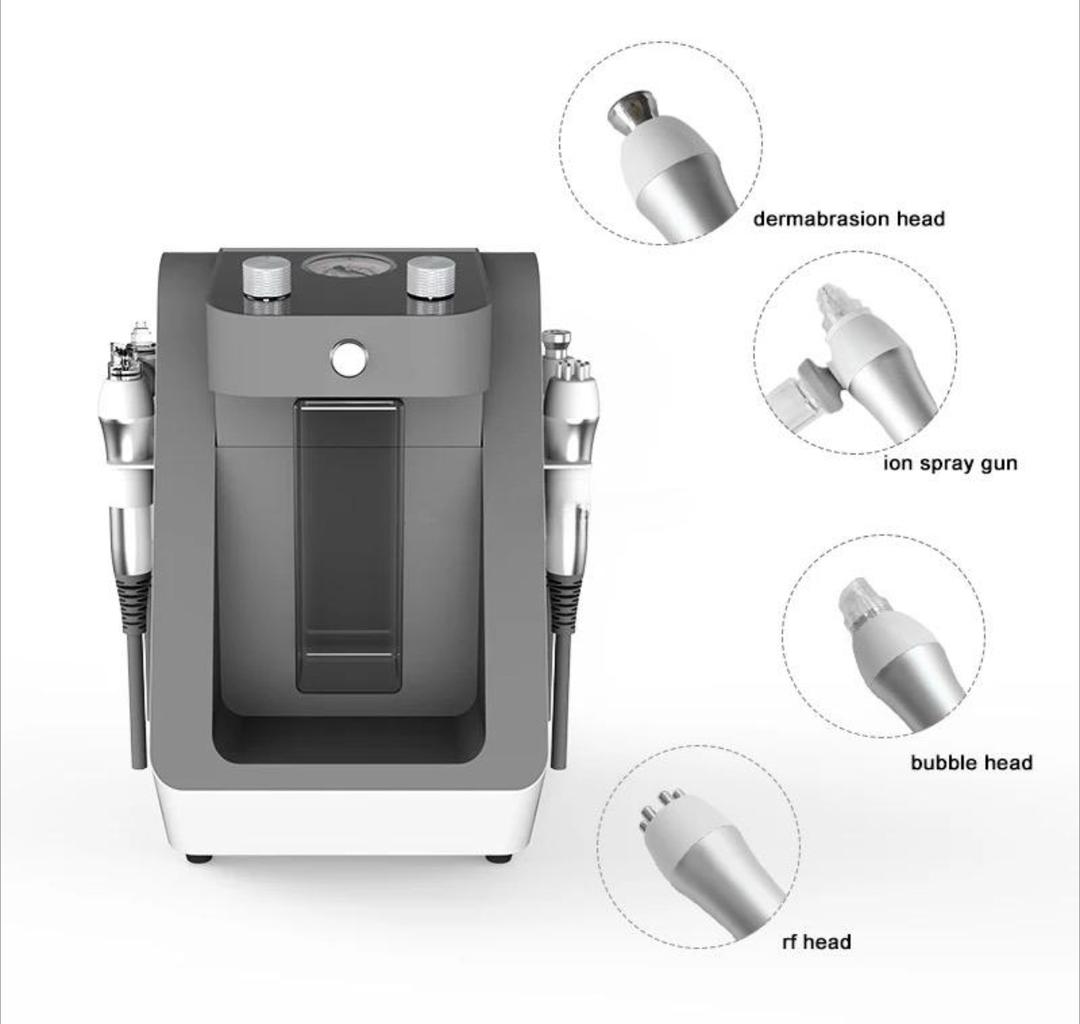 dermabrasion head

ion spray gun

bubble head

rf head