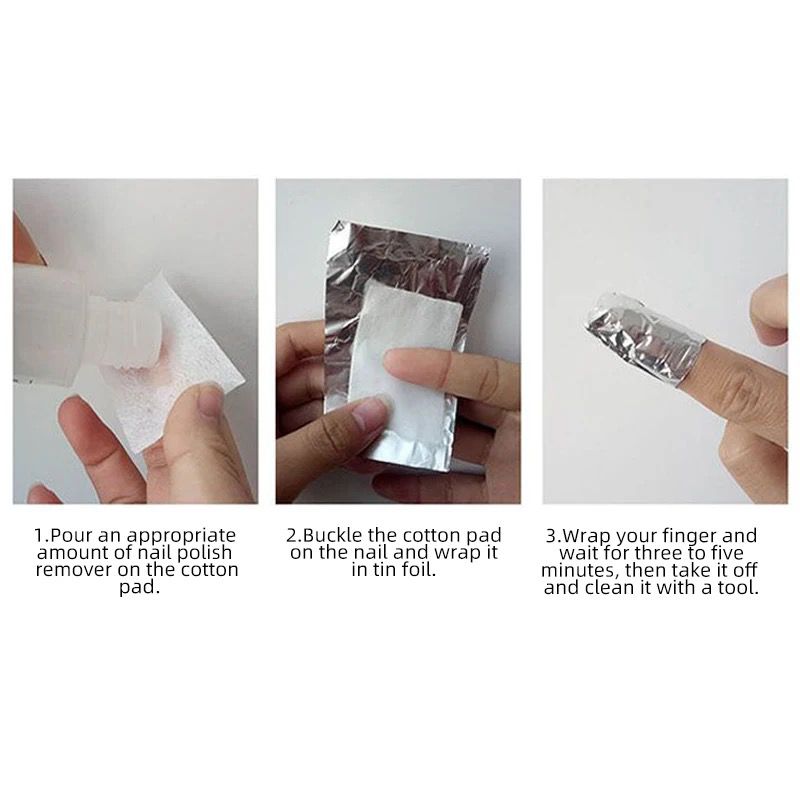 1.Pour an appropriate amount of nail polish remover on the cotton pad.

2.Buckle the cotton pad on the nail and wrap it in tin foil.

3.Wrap your finger and wait for three to five minutes, then take it off and clean it with a tool.