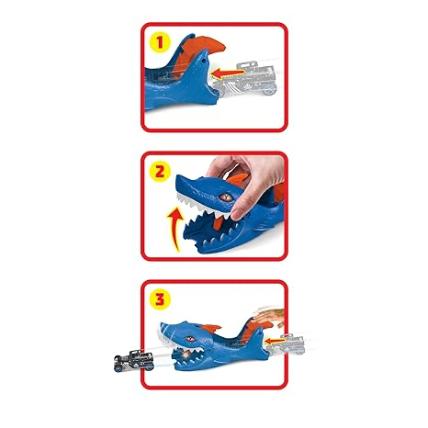 1

2

3