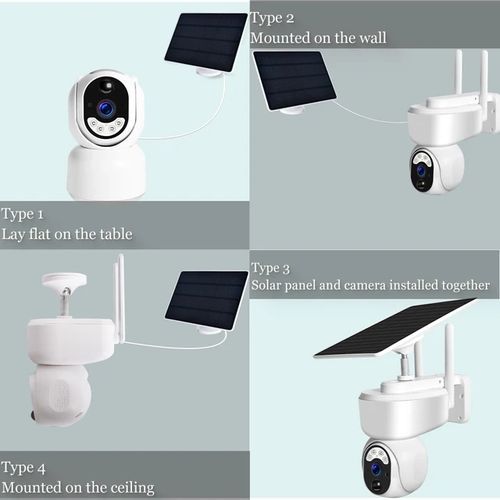 Type 2
Mounted on the wall

Type 1
Lay flat on the table

Type 3
Solar panel and camera installed together

Type 4
Mounted on the ceiling