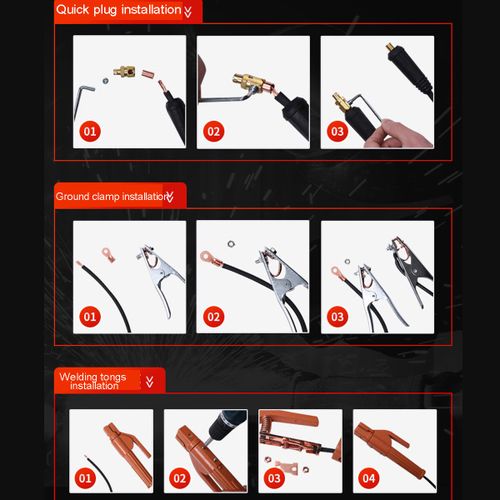 Quick plug installation

01

02

03

Ground clamp installation

01

02

03

Welding tongs installation

01

02

03

04