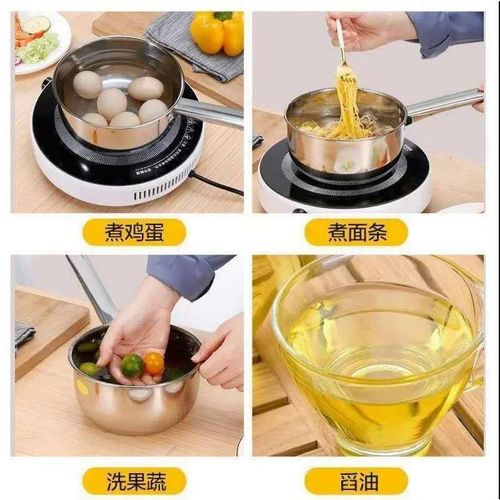 煮鸡蛋

煮面条

洗果蔬

舀油