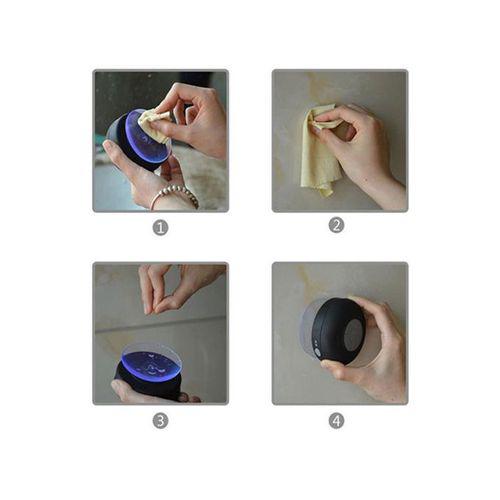 1

2

3

4