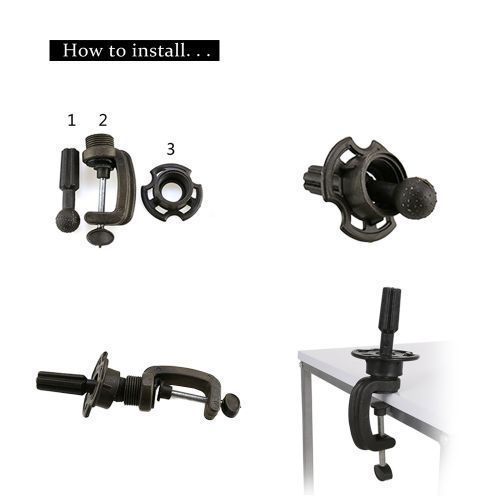 How to install. . .

1 2

3