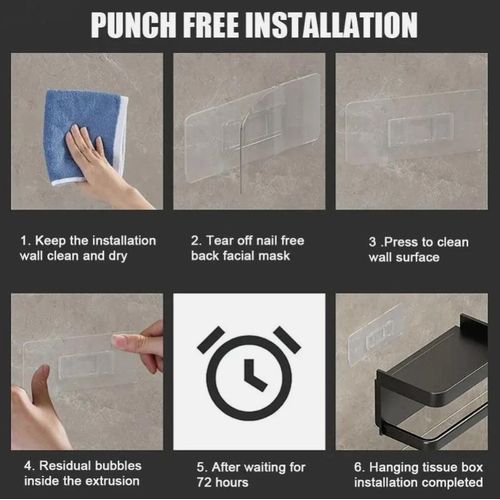 PUNCH FREE INSTALLATION

1. Keep the installation wall clean and dry

2. Tear off nail free back facial mask

3 .Press to clean wall surface

4. Residual bubbles inside the extrusion

5. After waiting for 72 hours

6. Hanging tissue box installation completed