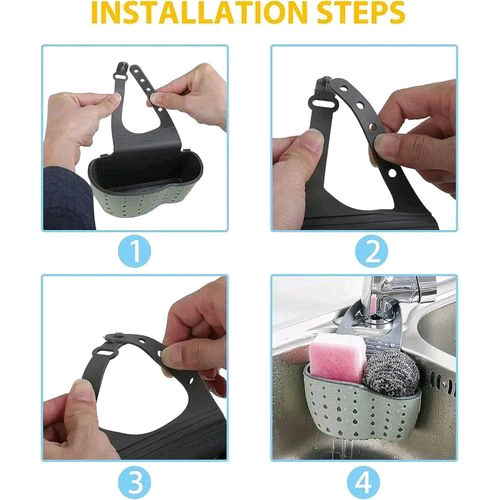 INSTALLATION STEPS

1

2

3

4